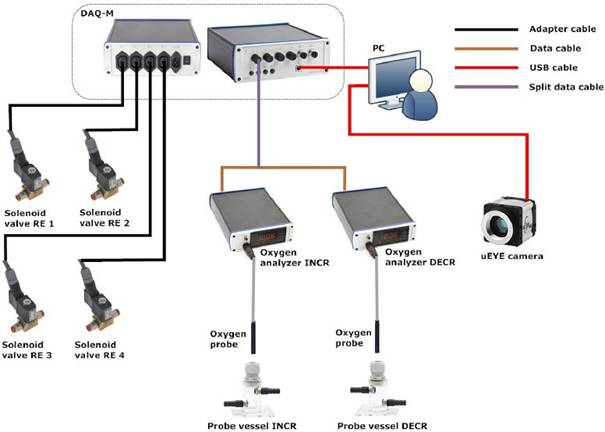 DAQ-M

Adapter cable
Data cable
USB cable
Split data cable

PC

Solenoid valve RE 1
Solenoid valve RE 2
Solenoid valve RE 3
Solenoid valve RE 4

Oxygen analyzer INCR
Oxygen analyzer DECR

uEYE camera

Oxygen probe
Oxygen probe

Probe vessel INCR
Probe vessel DECR