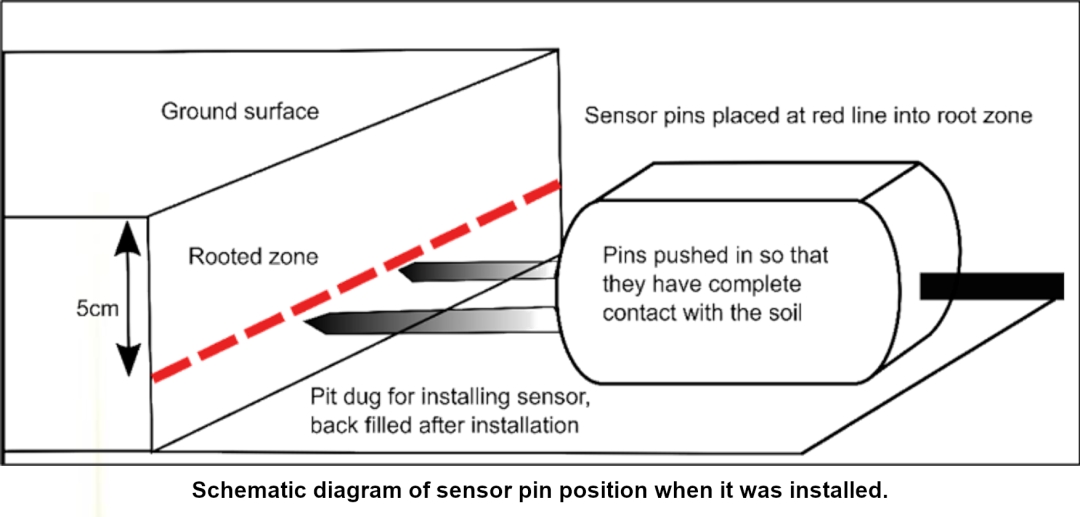 Ground surface

Sensor pins placed at red line into root zone

Rooted zone

5cm

Pins pushed in so that they have complete contact with the soil

Pit dug for installing sensor, back filled after installation

Schematic diagram of sensor pin position when it was installed.